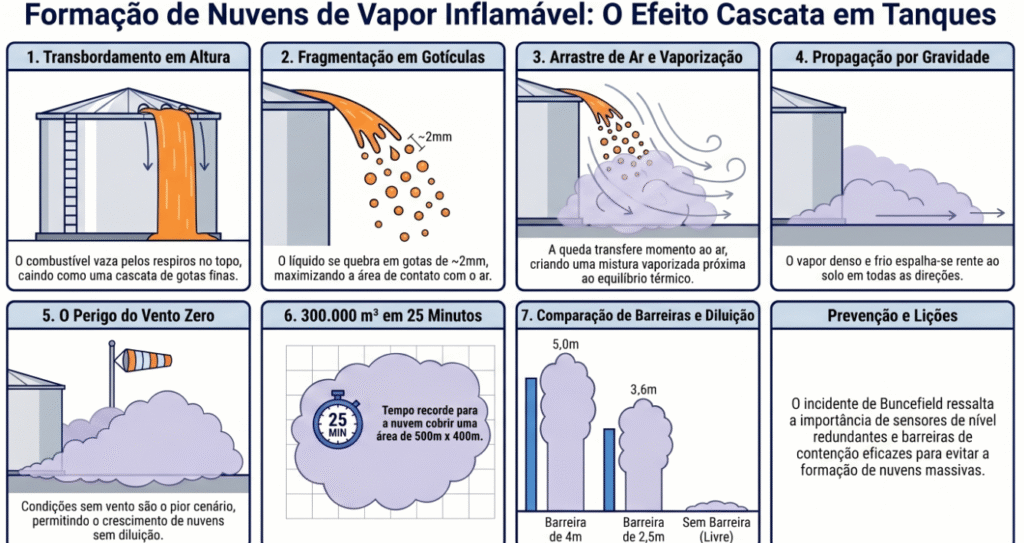 Formação de Nuvens de Vapor Inflamável: O Efeito Cascata em Tanques

1. Transbordamento em Altura

O combustível vaza pelos respiros no topo, caindo como uma cascata de gotas finas.

2. Fragmentação em Gotículas

~2mm

O líquido se quebra em gotas de ~2mm, maximizando a área de contato com o ar.

3. Arrastre de Ar e Vaporização

A queda transfere momento ao ar, criando uma mistura vaporizada próxima ao equilíbrio térmico.

4. Propagação por Gravidade

O vapor denso e frio espalha-se rente ao solo em todas as direções.

5. O Perigo do Vento Zero

Condições sem vento são o pior cenário, permitindo o crescimento de nuvens sem diluição.

6. 300.000 m³ em 25 Minutos

25 MIN

Tempo recorde para a nuvem cobrir uma área de 500m x 400m.

7. Comparação de Barreiras e Diluição

5,0m

3,6m

Barreira de 4m

Barreira de 2,5m

Sem Barreira (Livre)

Prevenção e Lições

O incidente de Buncefield ressalta a importância de sensores de nível redundantes e barreiras de contenção eficazes para evitar a formação de nuvens massivas.